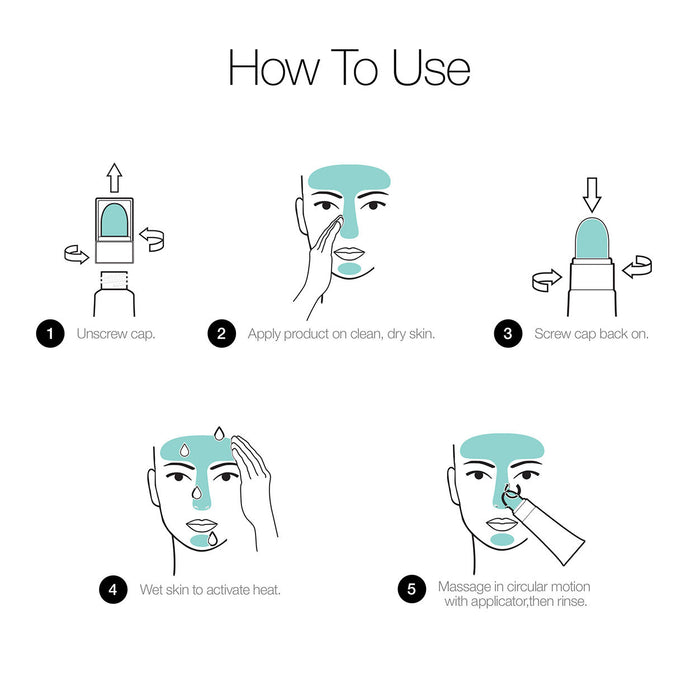 How To Use

1 Unscrew cap.

2 Apply product on clean, dry skin.

3 Screw cap back on.

4 Wet skin to activate heat.

5 Massage in circular motion with applicator,then rinse.